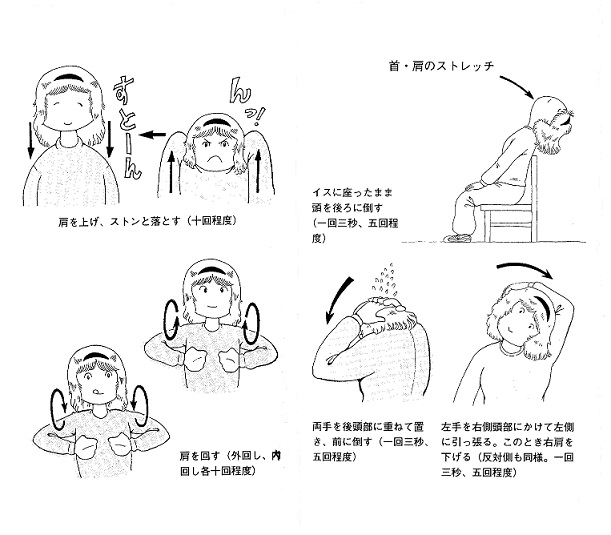 すとーん

んっ!

肩を上げ、ストンと落とす（十回程度）

肩を回す（外回し、内回し各十回程度）

首・肩のストレッチ

イスに座ったまま頭を後ろに倒す（一回三秒、五回程度）

両手を後頭部に重ねて置き、前に倒す（一回三秒、五回程度）

左手を右側頭部にかけて左側に引っ張る。このとき右肩を下げる（反対側も同様。一回三秒、五回程度）